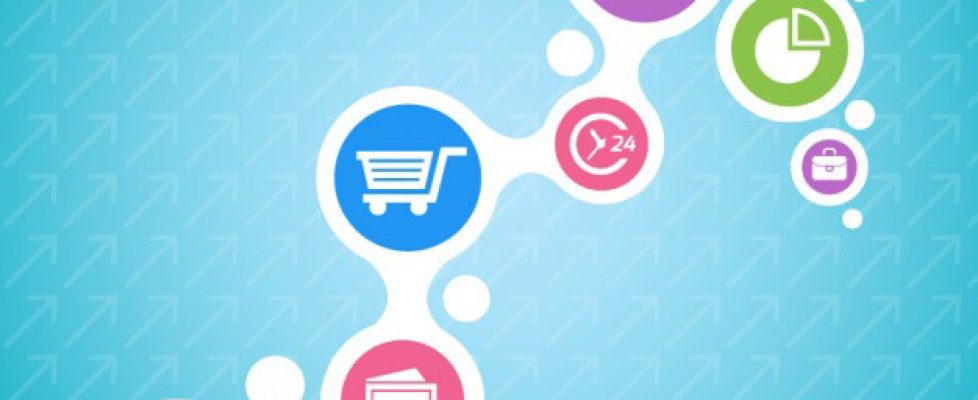 24